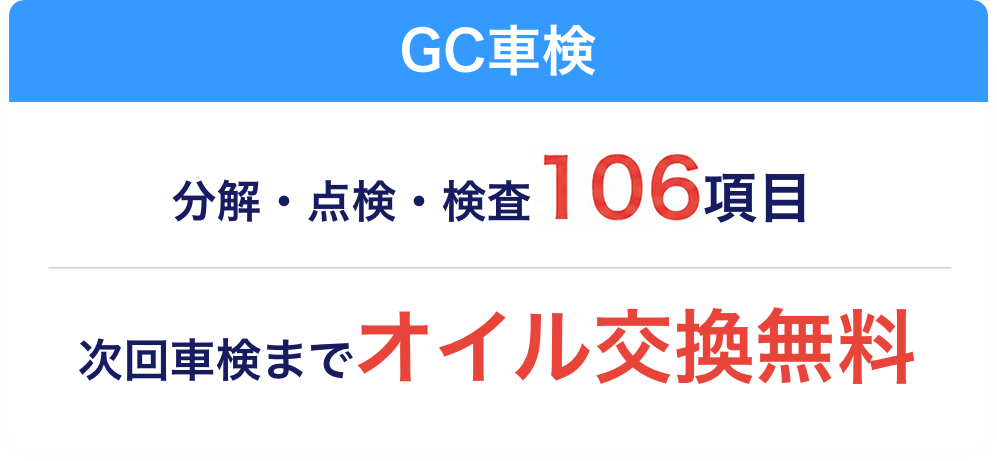 GC車検

分解・点検・検査106項目

次回車検までオイル交換無料